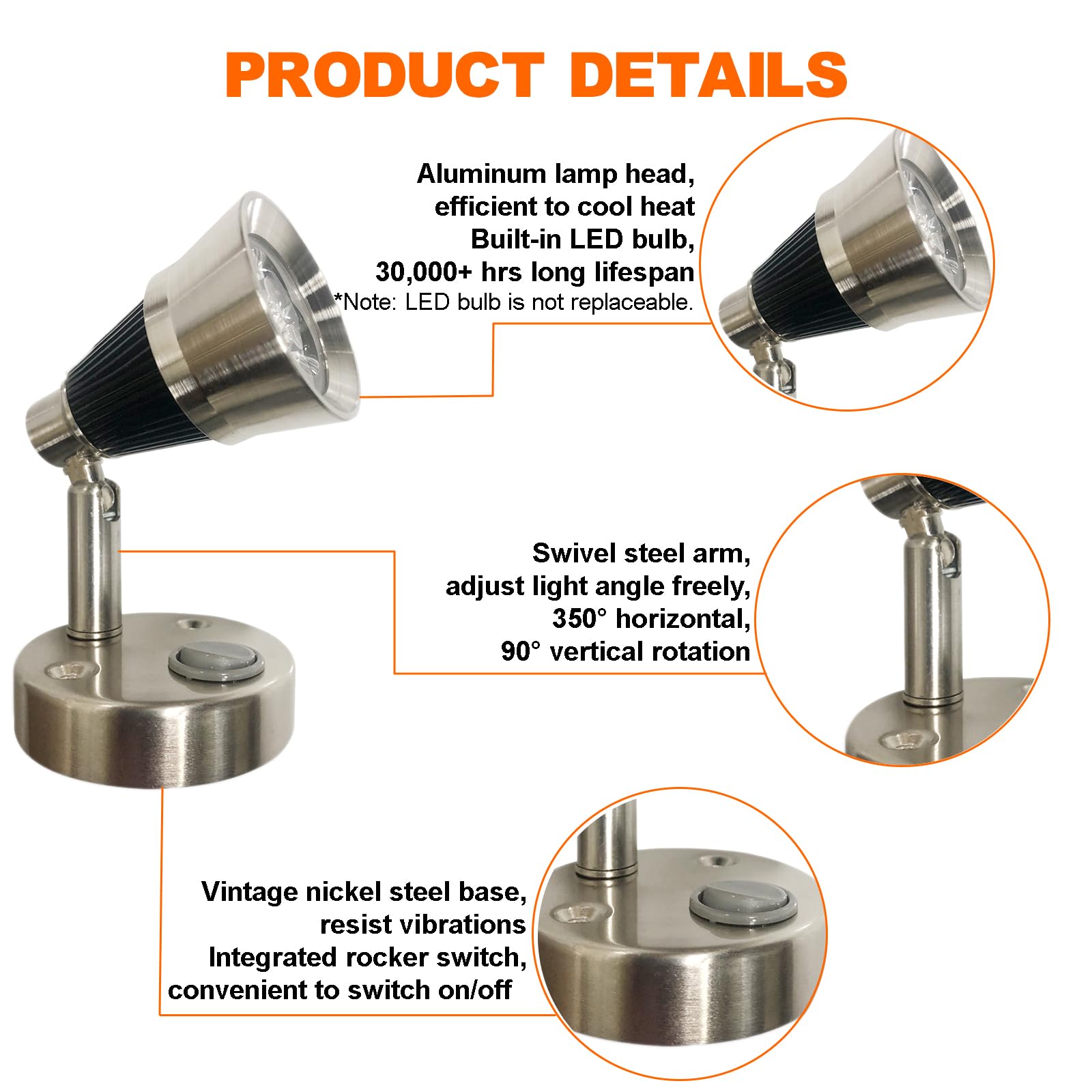 PRODUCT DETAILS

Aluminum lamp head, efficient to cool heat
Built-in LED bulb, 30,000+ hrs long lifespan
*Note: LED bulb is not replaceable.

Swivel steel arm, adjust light angle freely, 350° horizontal, 90° vertical rotation

Vintage nickel steel base, resist vibrations
Integrated rocker switch, convenient to switch on/off