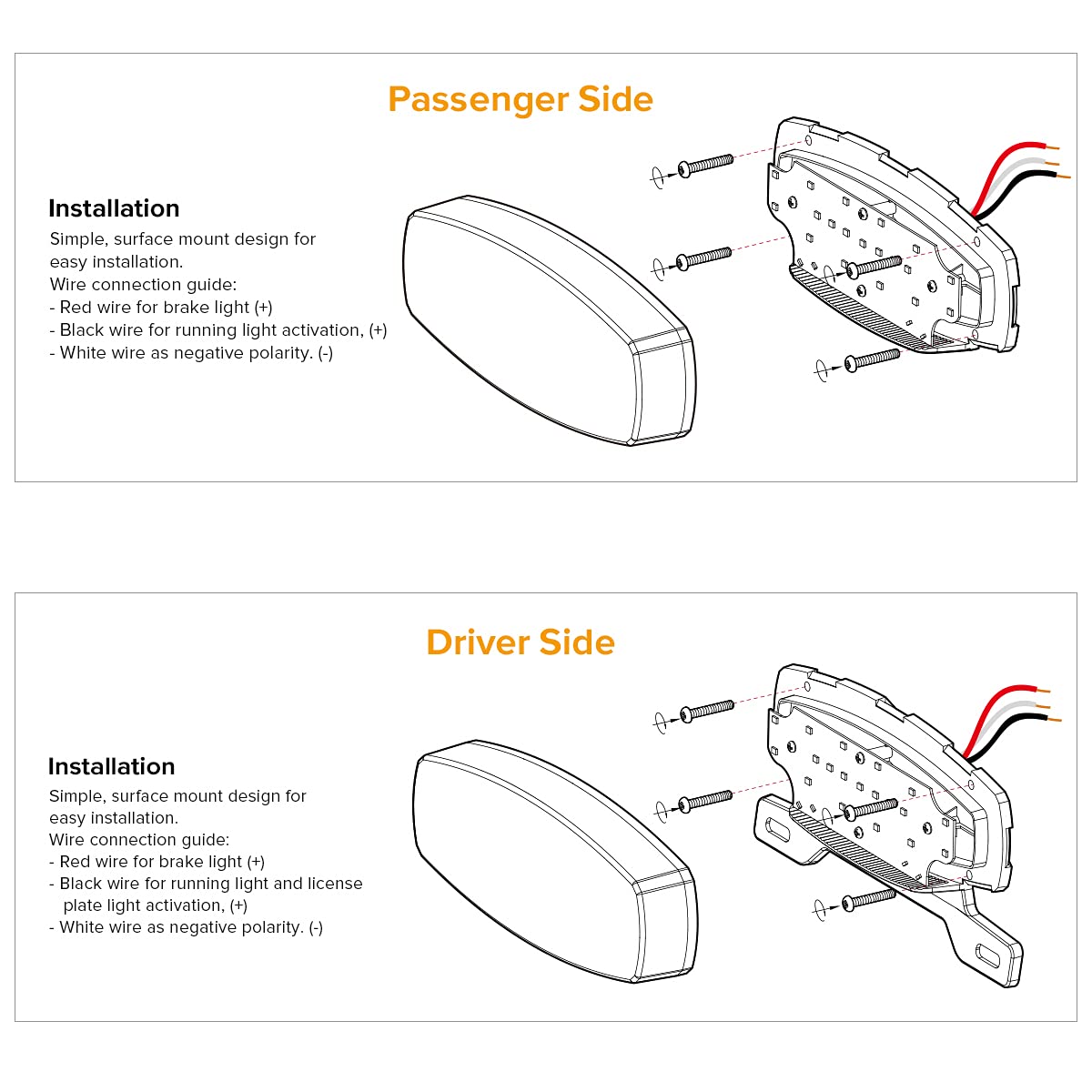 Passenger Side

Installation

Simple, surface mount design for easy installation.
Wire connection guide:
- Red wire for brake light (+)
- Black wire for running light activation, (+)
- White wire as negative polarity. (-)

Driver Side

Installation

Simple, surface mount design for easy installation.
Wire connection guide:
- Red wire for brake light (+)
- Black wire for running light and license plate light activation, (+)
- White wire as negative polarity. (-)