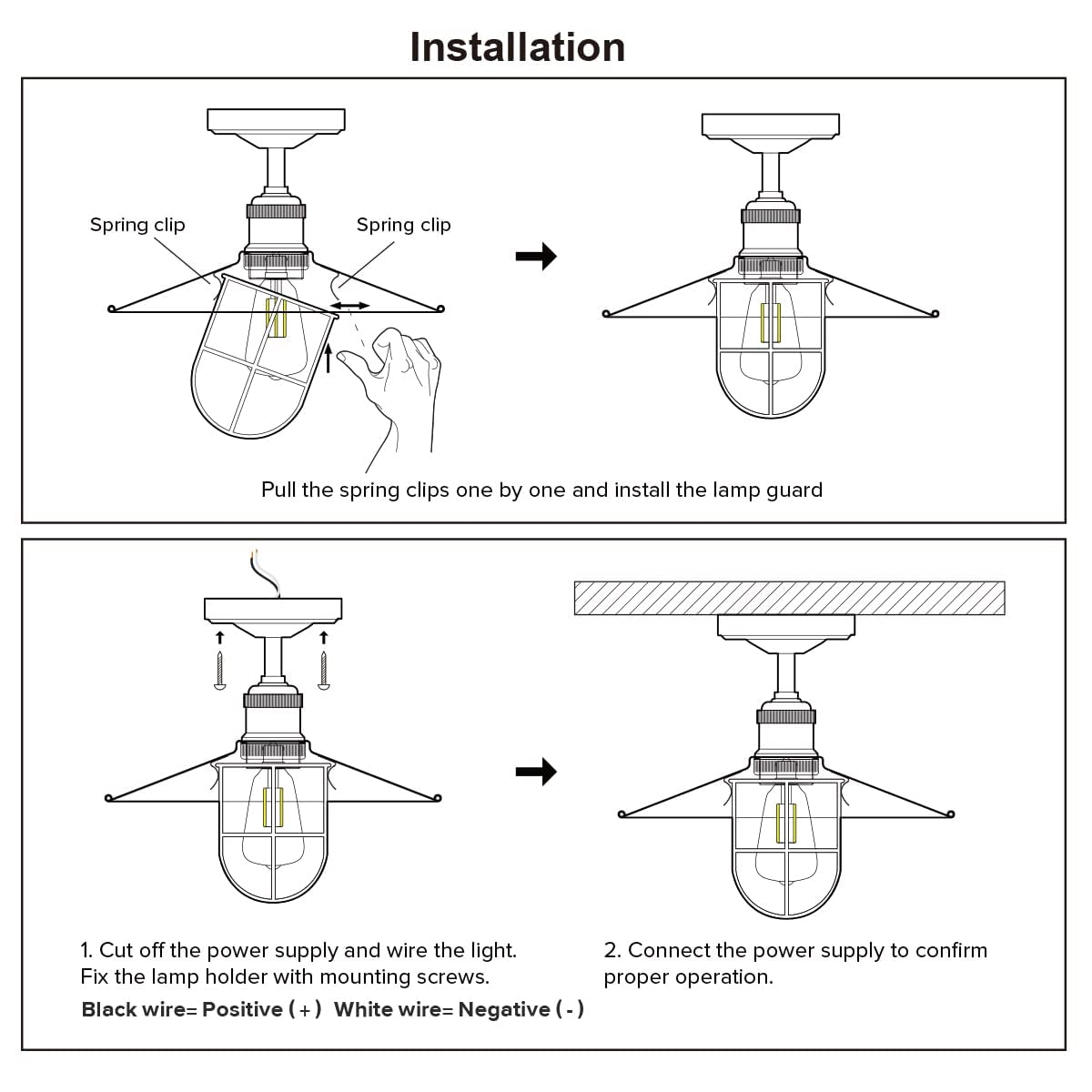 Installation

Spring clip

Spring clip

Pull the spring clips one by one and install the lamp guard

1. Cut off the power supply and wire the light. Fix the lamp holder with mounting screws.

Black wire= Positive ( + ) White wire= Negative ( - )

2. Connect the power supply to confirm proper operation.