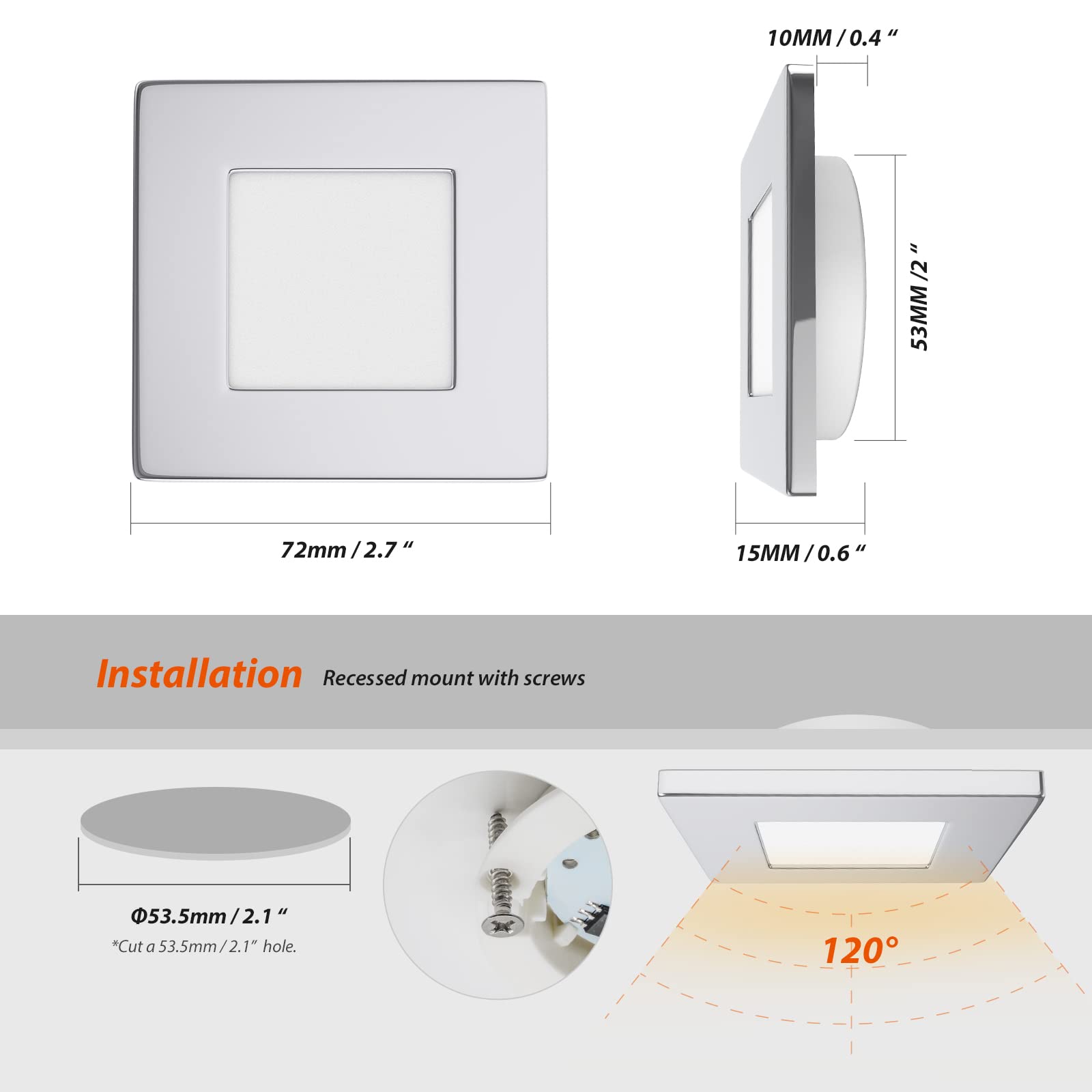 10MM / 0.4 “

53MM /2 “

72mm / 2.7 “

15MM / 0.6 “

Installation Recessed mount with screws

Φ53.5mm / 2.1 “

*Cut a 53.5mm / 2.1” hole.

120°