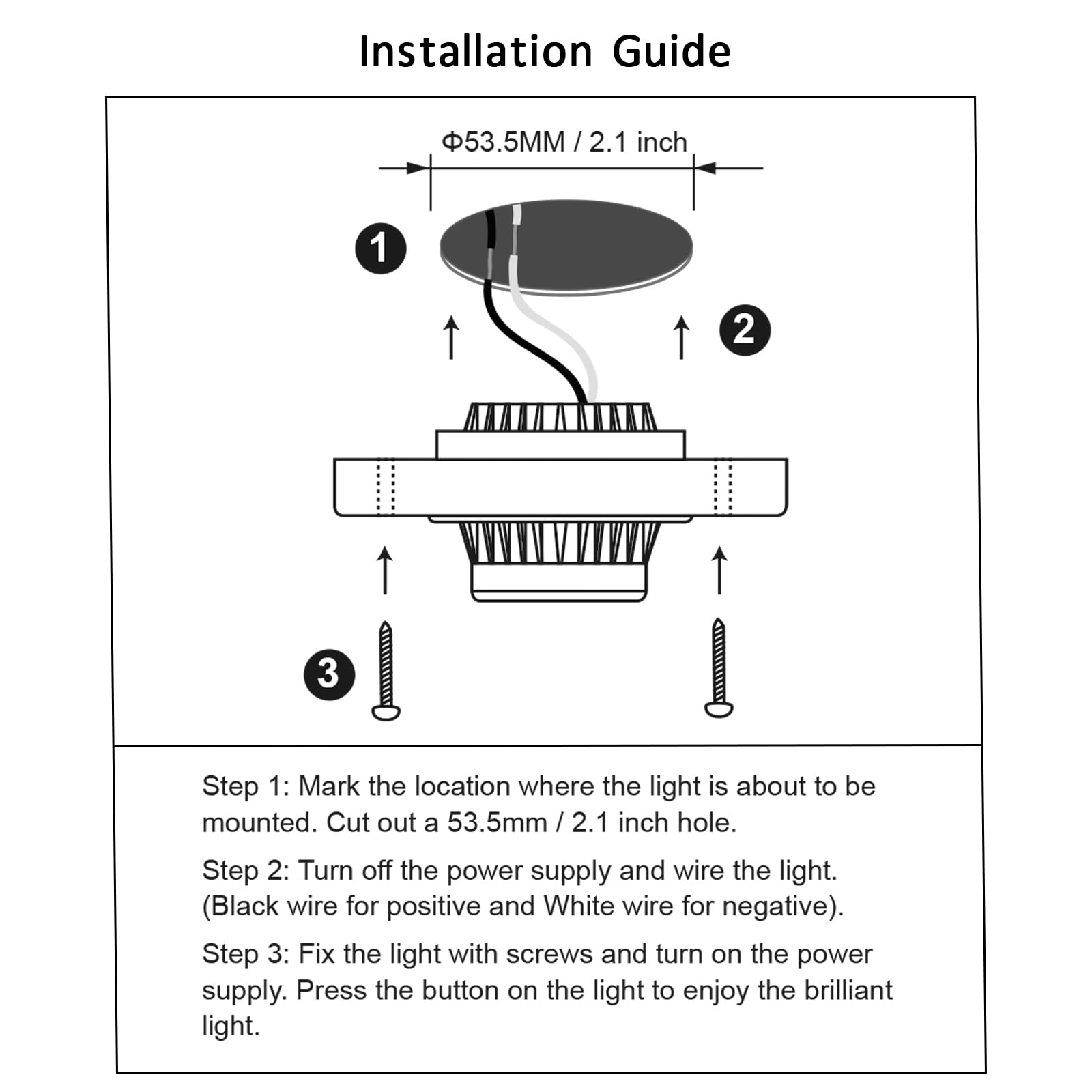 Installation Guide

Φ53.5MM / 2.1 inch

1

2

3

Step 1: Mark the location where the light is about to be mounted. Cut out a 53.5mm / 2.1 inch hole.

Step 2: Turn off the power supply and wire the light. (Black wire for positive and White wire for negative).

Step 3: Fix the light with screws and turn on the power supply. Press the button on the light to enjoy the brilliant light.