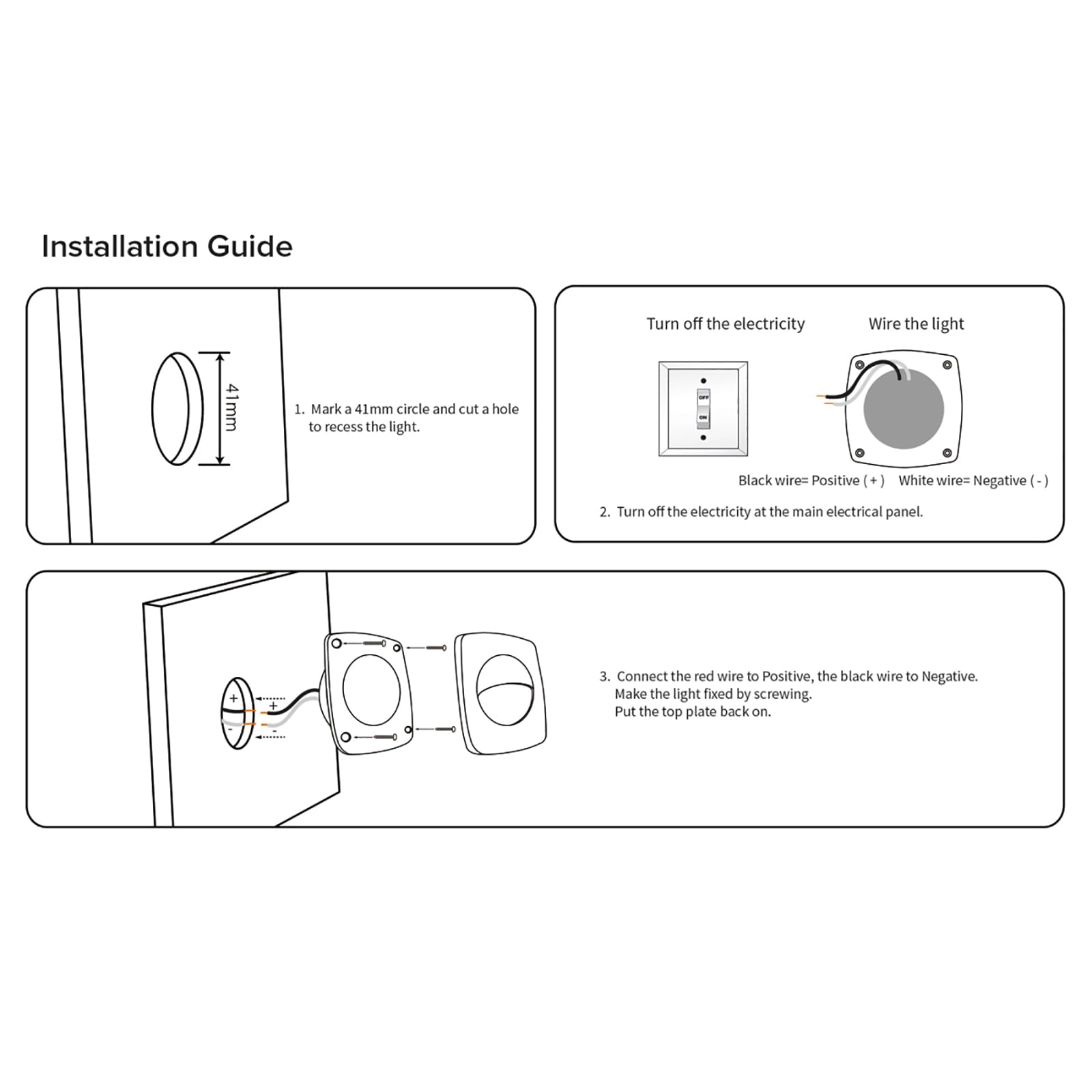 Installation Guide

41mm

1. Mark a 41mm circle and cut a hole to recess the light.

Turn off the electricity

Wire the light

OFF

ON

Black wire= Positive ( + )

White wire= Negative ( - )

2. Turn off the electricity at the main electrical panel.

+

-

+

-

3. Connect the red wire to Positive, the black wire to Negative.
Make the light fixed by screwing.
Put the top plate back on.