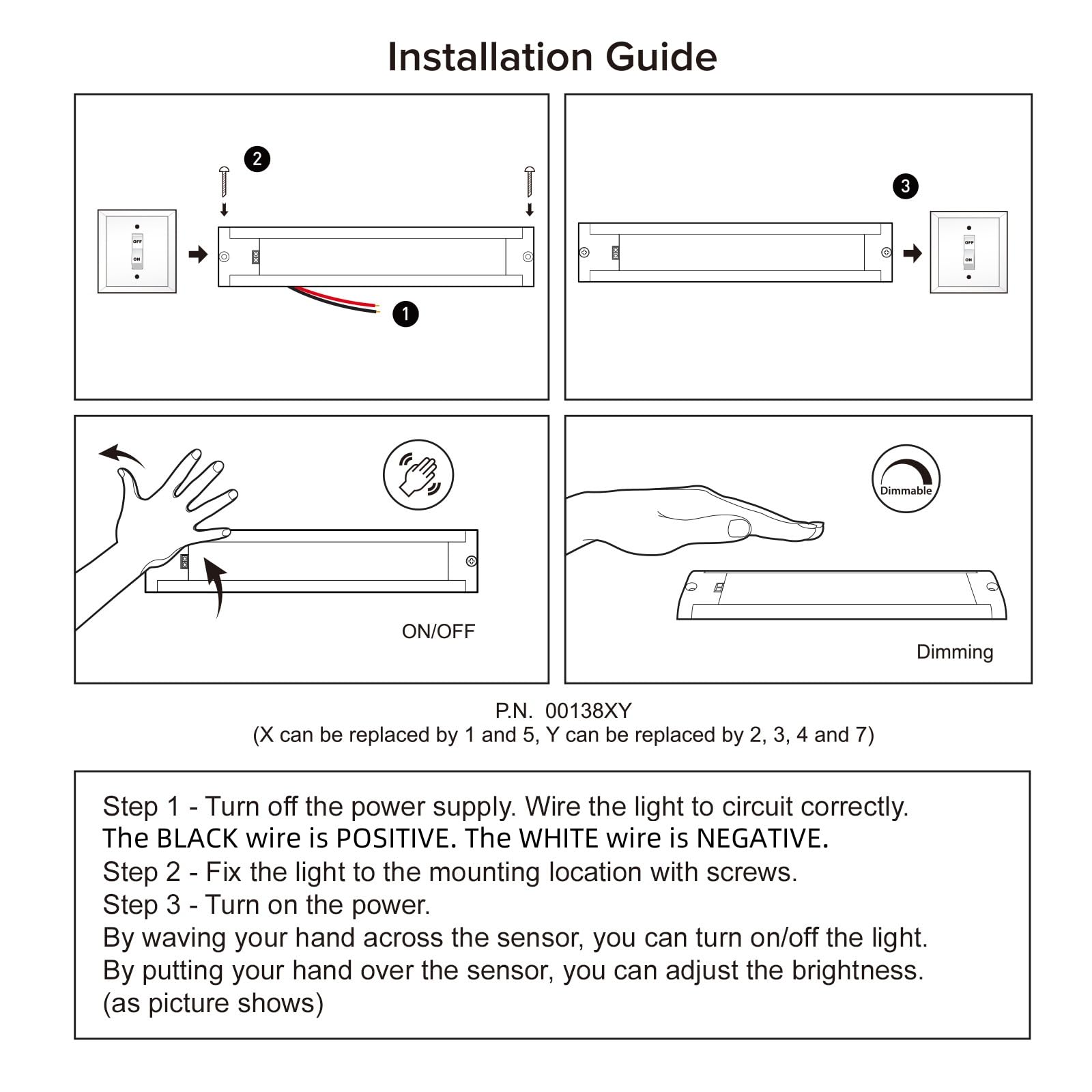 Installation Guide

2

OFF
ON

1

3

OFF
ON

ON/OFF

Dimmable

Dimming

P.N. 00138XY
(X can be replaced by 1 and 5, Y can be replaced by 2, 3, 4 and 7)

Step 1 - Turn off the power supply. Wire the light to circuit correctly.
The BLACK wire is POSITIVE. The WHITE wire is NEGATIVE.
Step 2 - Fix the light to the mounting location with screws.
Step 3 - Turn on the power.
By waving your hand across the sensor, you can turn on/off the light.
By putting your hand over the sensor, you can adjust the brightness.
(as picture shows)