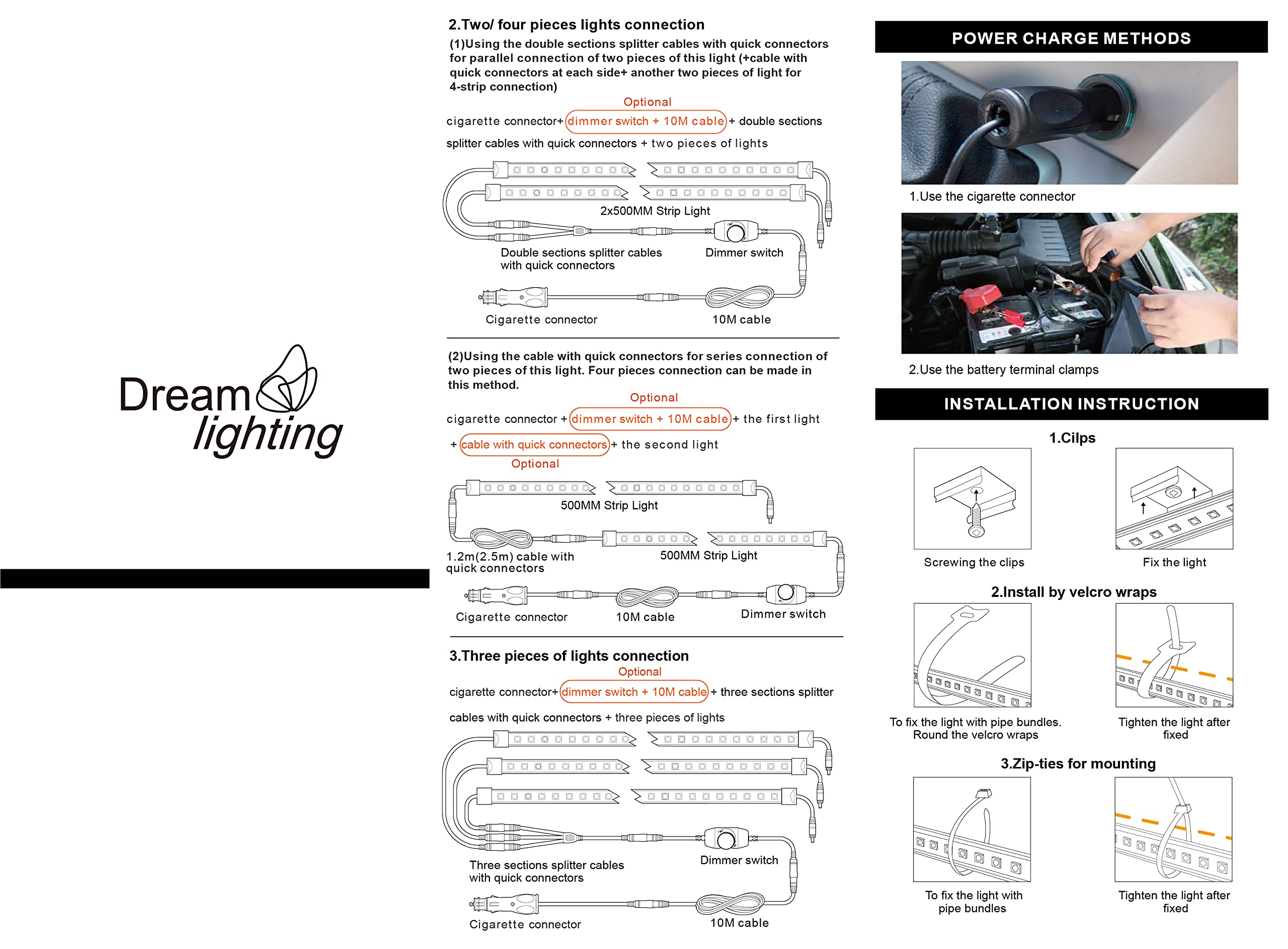 Dream lighting

2.Two/ four pieces lights connection

(1)Using the double sections splitter cables with quick connectors for parallel connection of two pieces of this light (+cable with quick connectors at each side+ another two pieces of light for 4-strip connection)

Optional

cigarette connector+ dimmer switch + 10M cable + double sections splitter cables with quick connectors + two pieces of lights

2x500MM Strip Light

Double sections splitter cables with quick connectors

Dimmer switch

Cigarette connector

10M cable

(2)Using the cable with quick connectors for series connection of two pieces of this light. Four pieces connection can be made in this method.

Optional

cigarette connector + dimmer switch + 10M cable + the first light + cable with quick connectors + the second light

Optional

500MM Strip Light

1.2m(2.5m) cable with quick connectors

500MM Strip Light

Cigarette connector

10M cable

Dimmer switch

3.Three pieces of lights connection

Optional

cigarette connector+ dimmer switch + 10M cable + three sections splitter cables with quick connectors + three pieces of lights

Three sections splitter cables with quick connectors

Dimmer switch

Cigarette connector

10M cable

POWER CHARGE METHODS

1.Use the cigarette connector

2.Use the battery terminal clamps

INSTALLATION INSTRUCTION

1.Cilps

Screwing the clips

Fix the light

2.Install by velcro wraps

To fix the light with pipe bundles. Round the velcro wraps

Tighten the light after fixed

3.Zip-ties for mounting

To fix the light with pipe bundles

Tighten the light after fixed